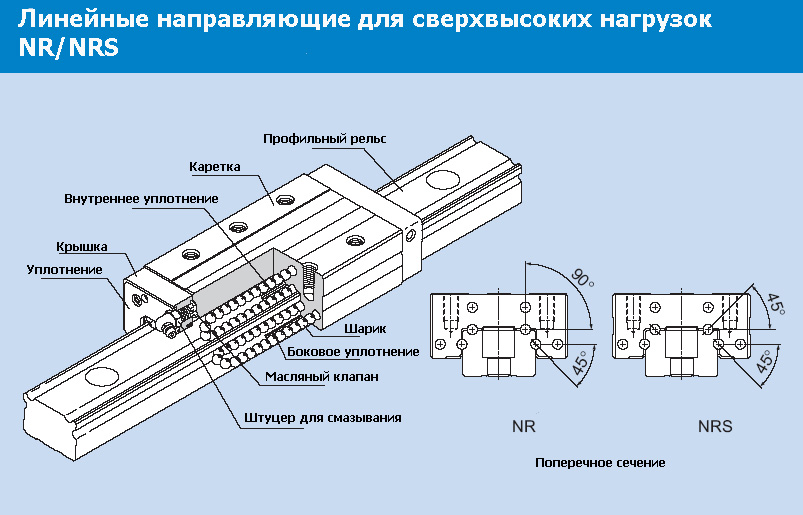 Линейные направляющие для сверхвысоких нагрузок NR/NRS

Профильный рельс

Каретка

Внутреннее уплотнение

Крышка

Уплотнение

Шарик

Боковое уплотнение

Масляный клапан

Штуцер для смазывания

90°

45°

45°

45°

NR

NRS

Поперечное сечение