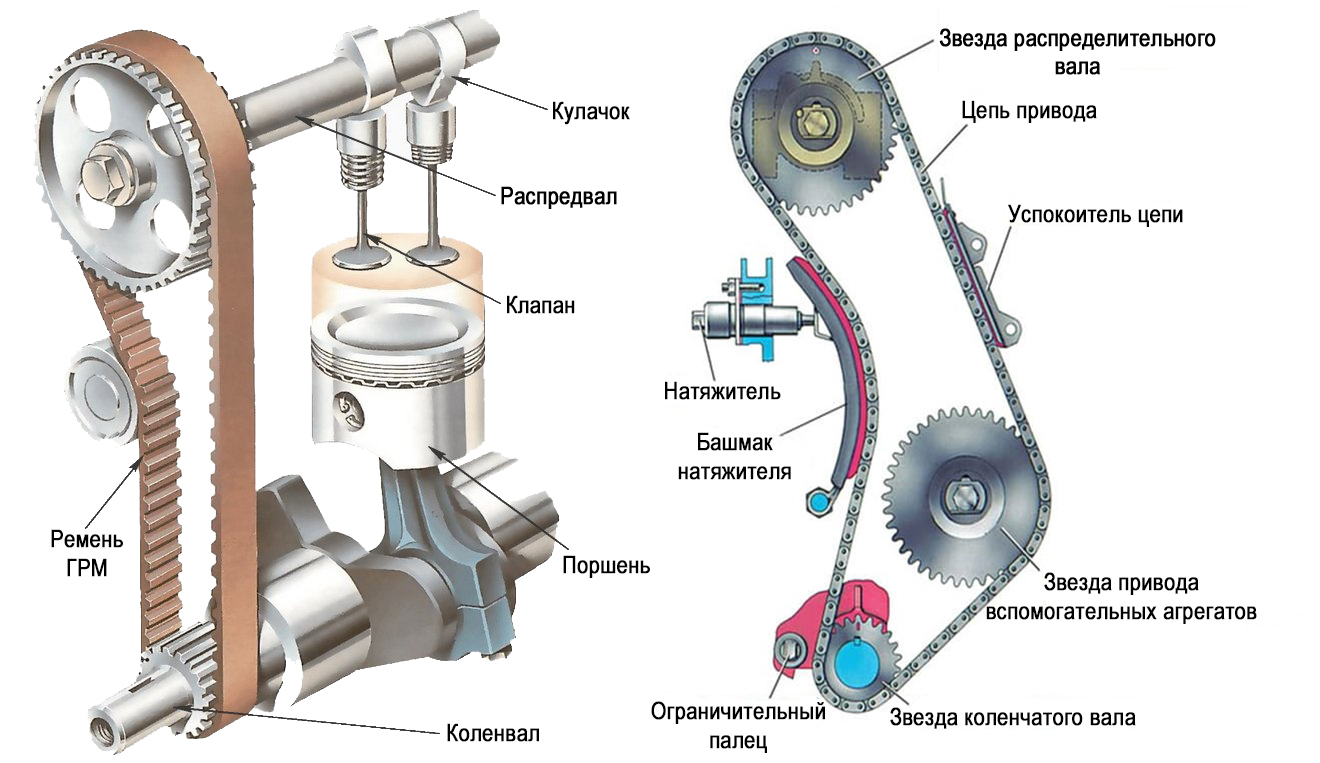 Кулачок

Распредвал

Клапан

Ремень ГРМ

Поршень

Коленвал

Звезда распределительного вала

Цепь привода

Успокоитель цепи

Натяжитель

Башмак натяжителя

Звезда привода вспомогательных агрегатов

Ограничительный палец

Звезда коленчатого вала